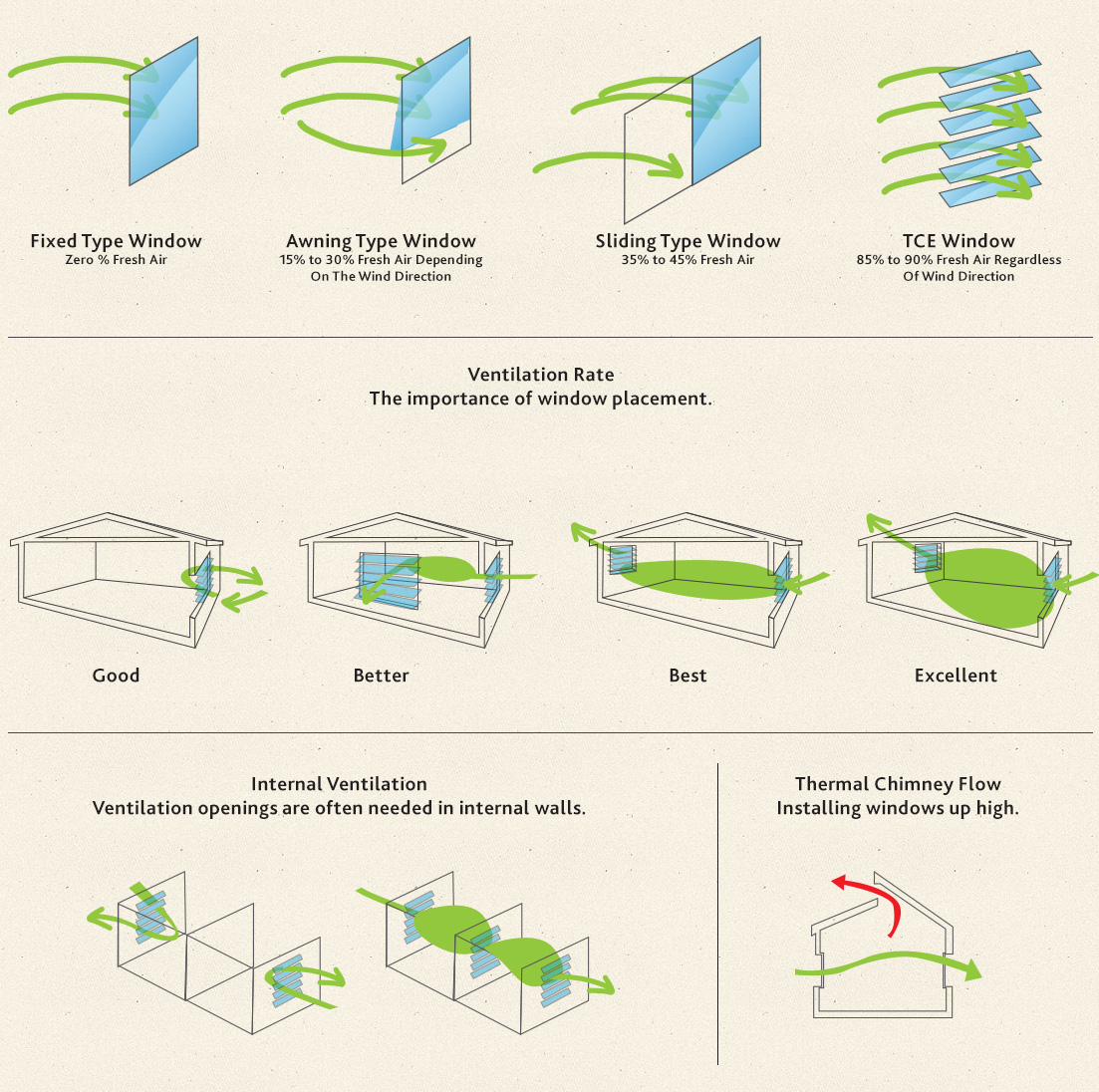 Fixed Type Window
Zero % Fresh Air

Awning Type Window
15% to 30% Fresh Air Depending On The Wind Direction

Sliding Type Window
35% to 45% Fresh Air

TCE Window
85% to 90% Fresh Air Regardless Of Wind Direction

Ventilation Rate
The importance of window placement.

Good

Better

Best

Excellent

Internal Ventilation
Ventilation openings are often needed in internal walls.

Thermal Chimney Flow
Installing windows up high.